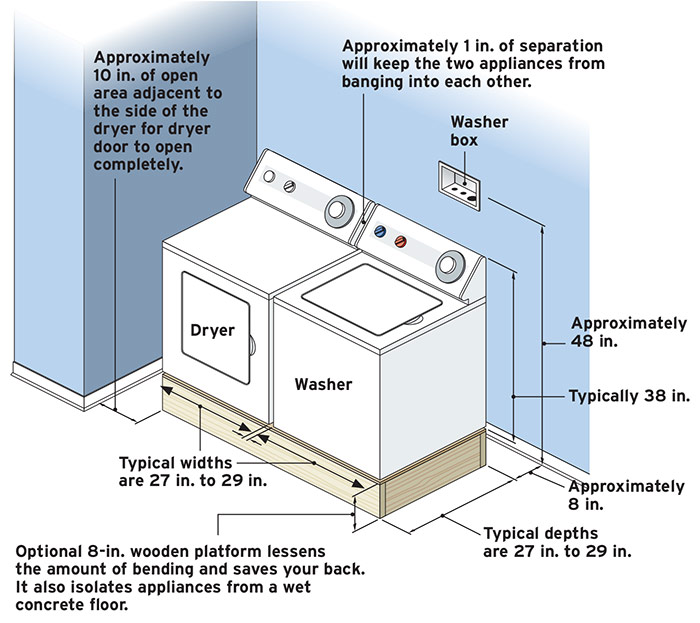 Approximately 10 in. of open area adjacent to the side of the dryer for dryer door to open completely.

Approximately 1 in. of separation will keep the two appliances from banging into each other.

Washer box

Dryer

Washer

Approximately 48 in.

Typically 38 in.

Typical widths are 27 in. to 29 in.

Approximately 8 in.

Typical depths are 27 in. to 29 in.

Optional 8-in. wooden platform lessens the amount of bending and saves your back. It also isolates appliances from a wet concrete floor.