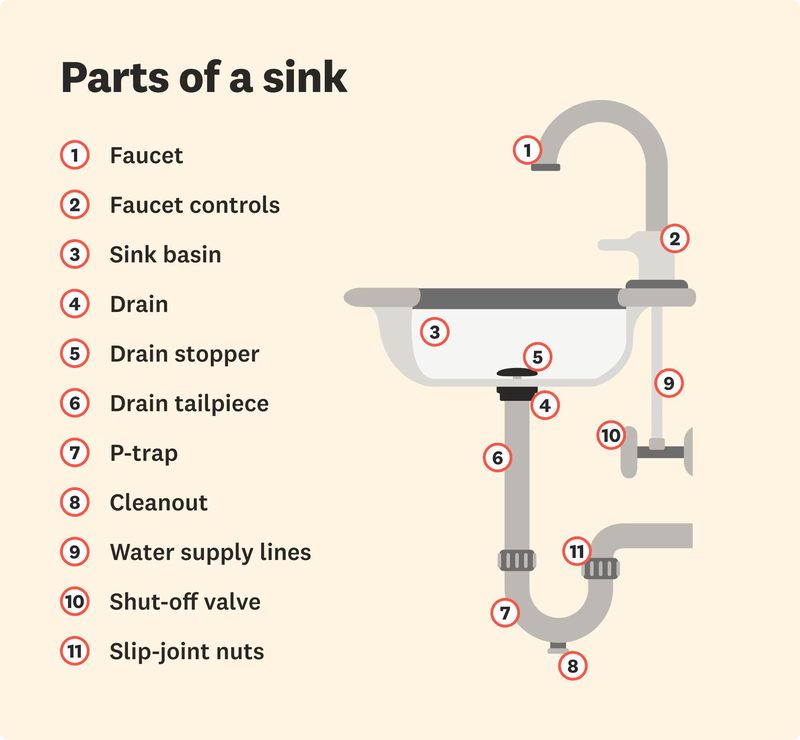 Parts of a sink

1 Faucet
2 Faucet controls
3 Sink basin
4 Drain
5 Drain stopper
6 Drain tailpiece
7 P-trap
8 Cleanout
9 Water supply lines
10 Shut-off valve
11 Slip-joint nuts

1
2
3
5
4
9
10
6
11
7
8